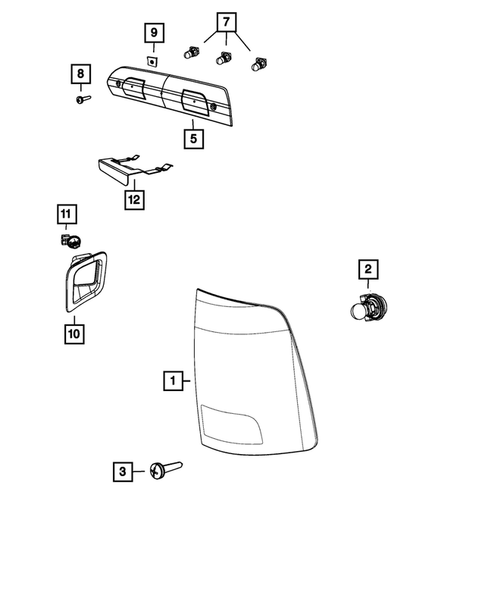 9
7
8
5
12
11
2
10
1
3