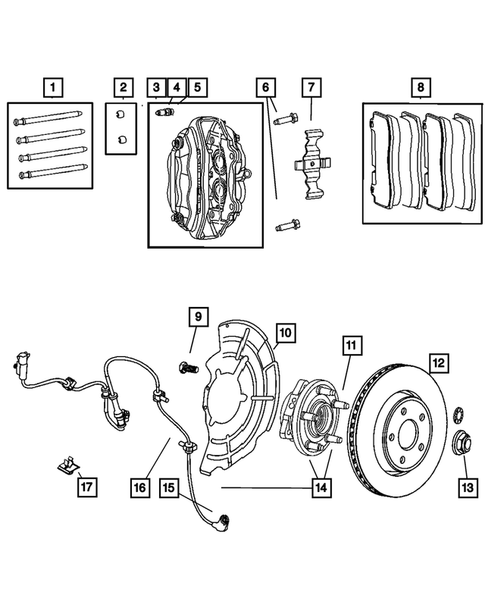 1
2
3
4
5
6
7
8
9
10
11
12
13
14
15
16
17