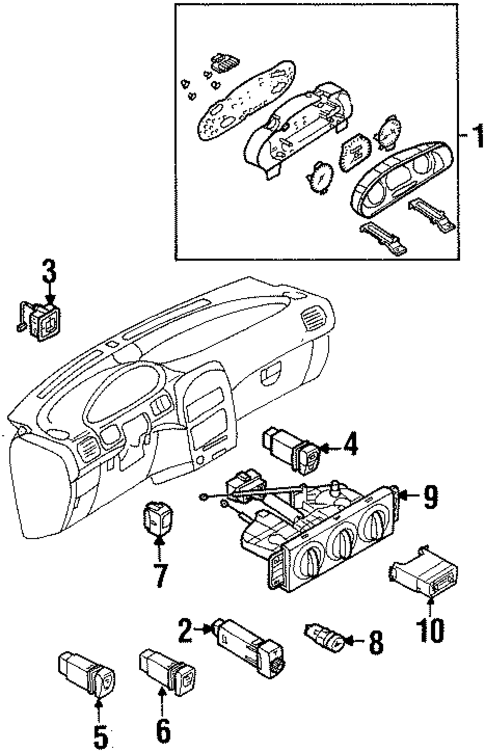 1
3
4
9
7
10
2
8
5
6