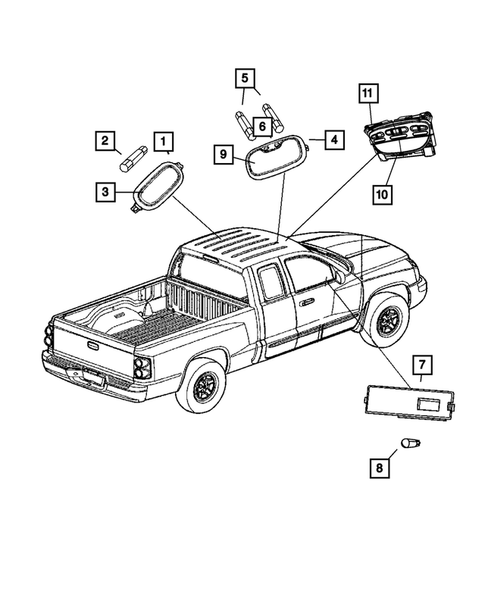 5
11
6
2
1
4
9
3
10
7
8