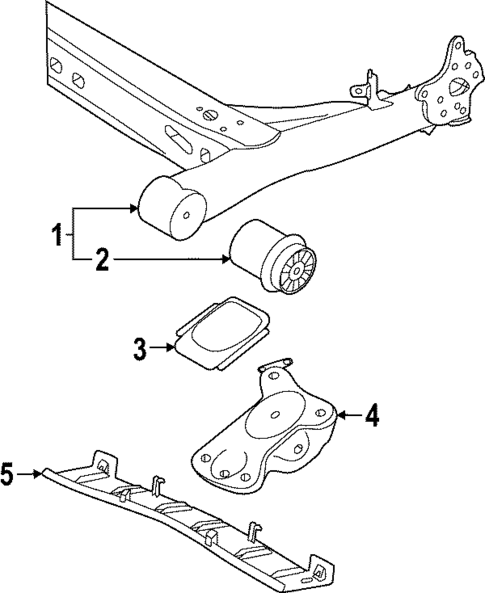 1
2
3
4
5