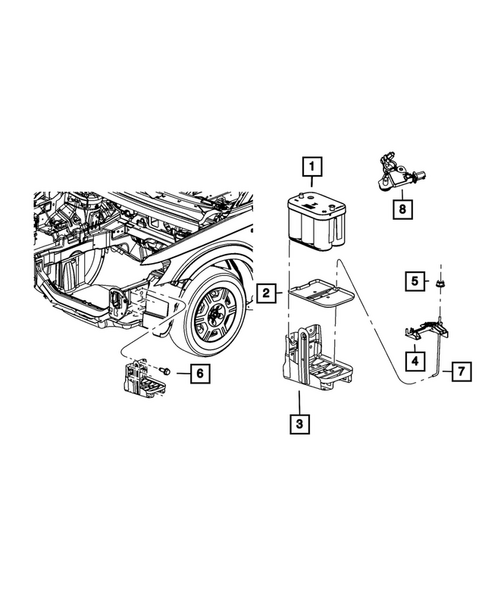 1
8
2
5
4
7
6
3