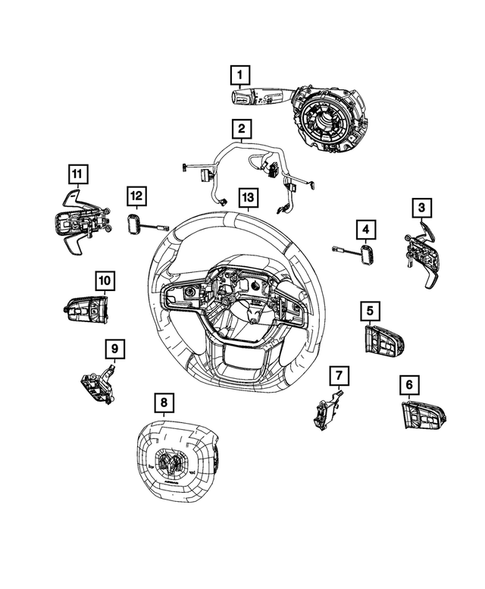 1
2
11
12
13
3
4
10
5
9
7
6
8