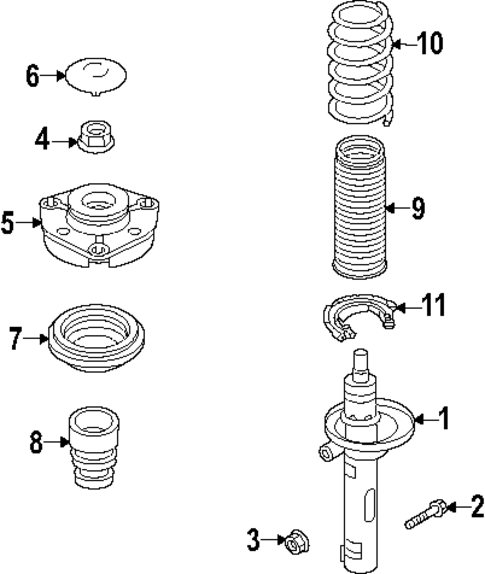 6
4
5
7
8
10
9
11
1
2
3