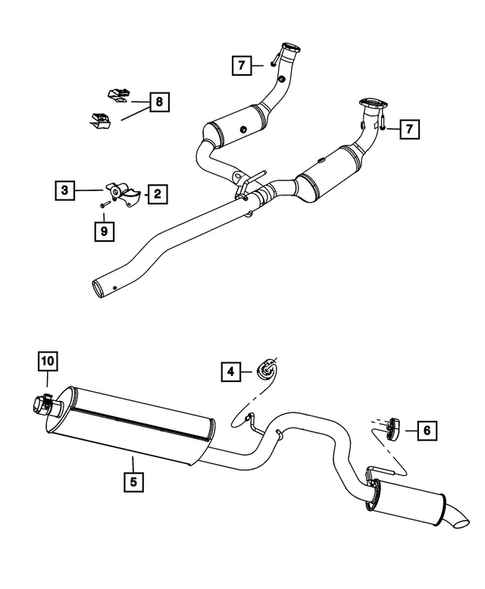 7
8
7
3
2
9
10
4
6
5