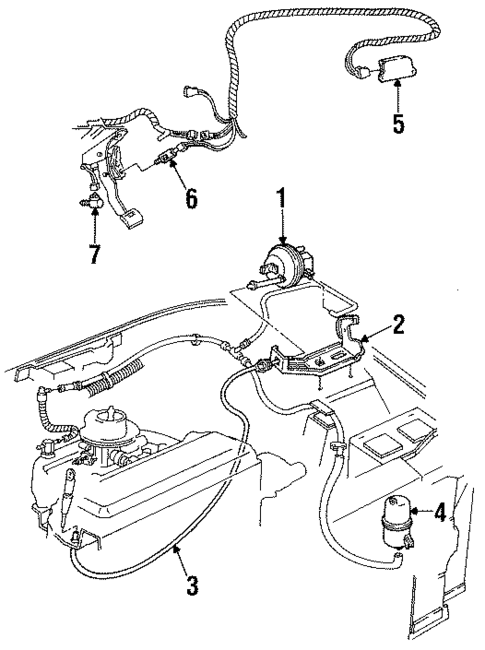 5
6
7
1
2
4
3