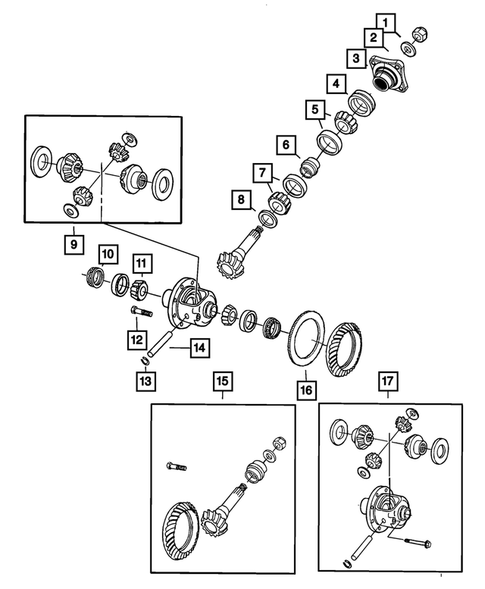 1
2
3
4
5
6
7
8
9
10
11
12
13
14
15
16
17