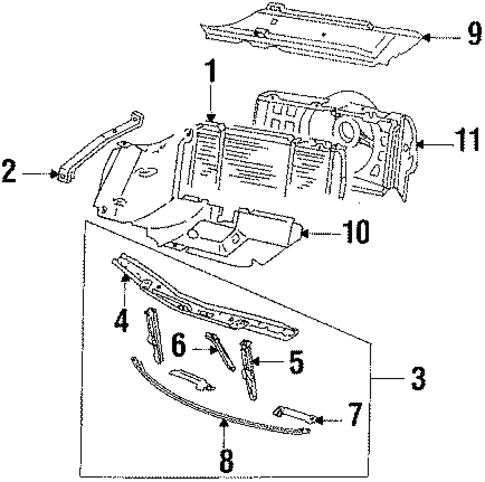 9
1
11
2
10
4
6
5
3
7
8