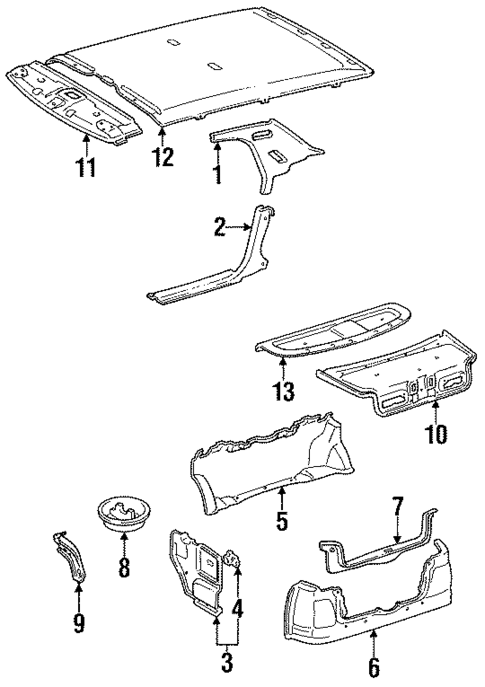 11
12
1
2
13
10
5
7
8
9
4
3
6