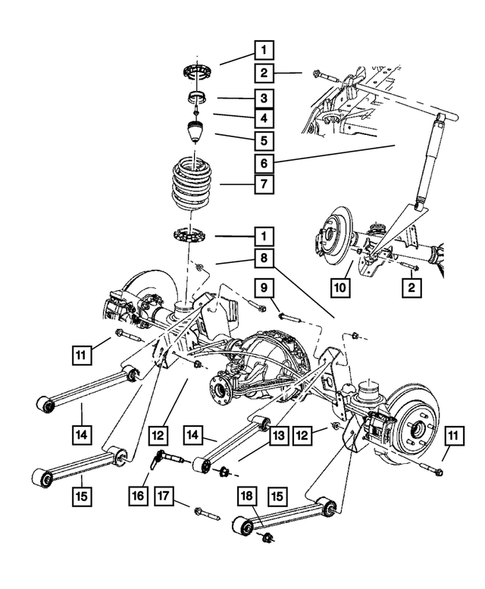 1
2
3
4
5
6
7
1
8
9
10
2
11
14
12
14
13
12
11
15
16
17
18
15