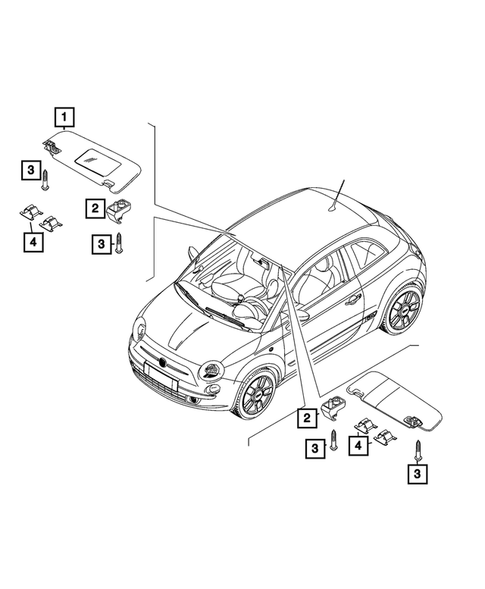 1
3
2
4
3
2
3
4
3