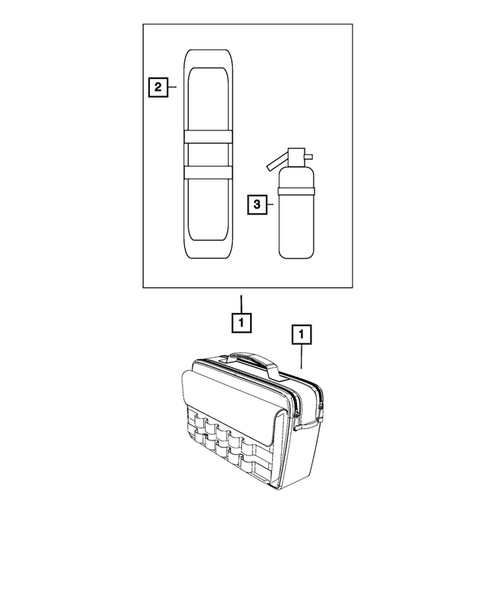 2
3
1
1