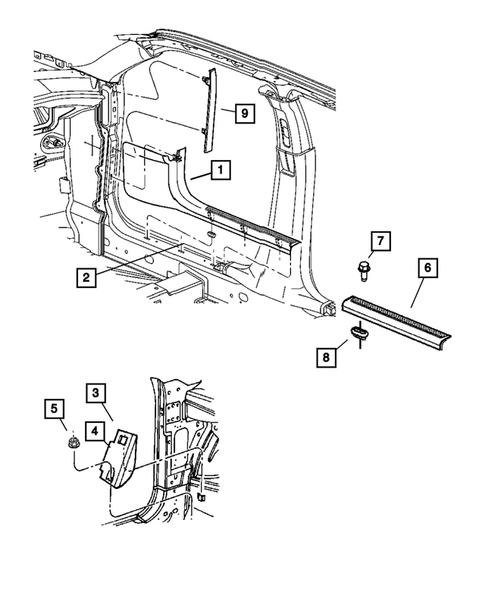 9
1
2
7
6
8
3
5
4