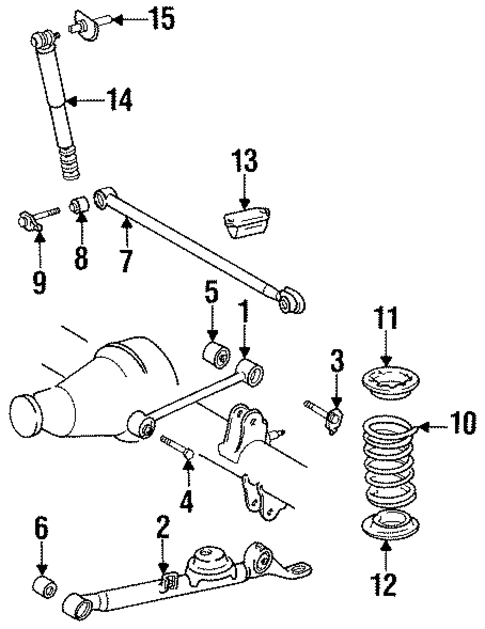 15
14
13
9
8
7
5
1
11
3
10
4
6
2
12