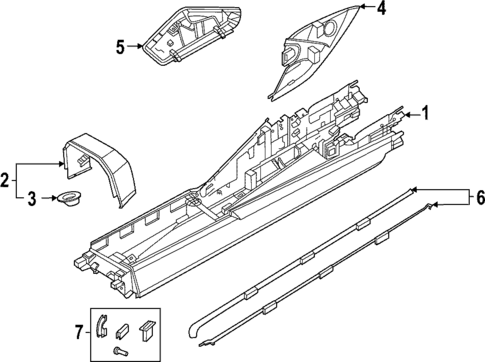 5
4
1
2
3
6
7