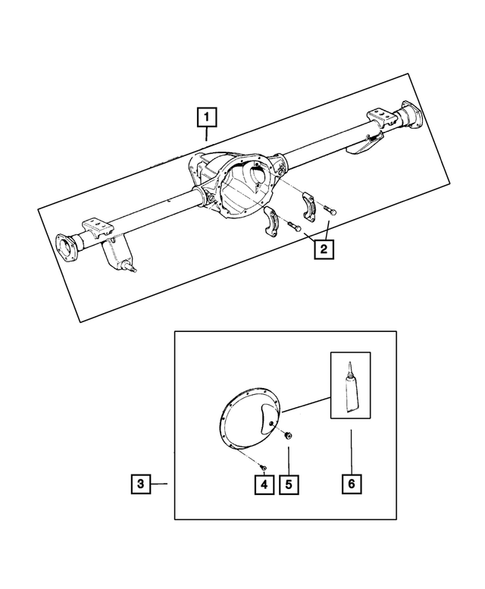 1
2
3
4
5
6