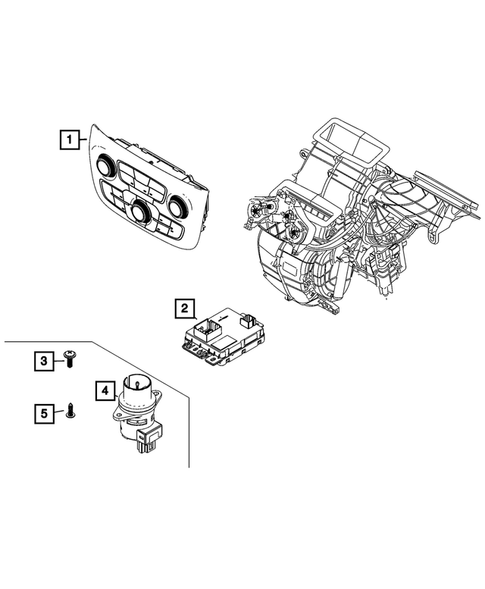 1
2
3
4
5