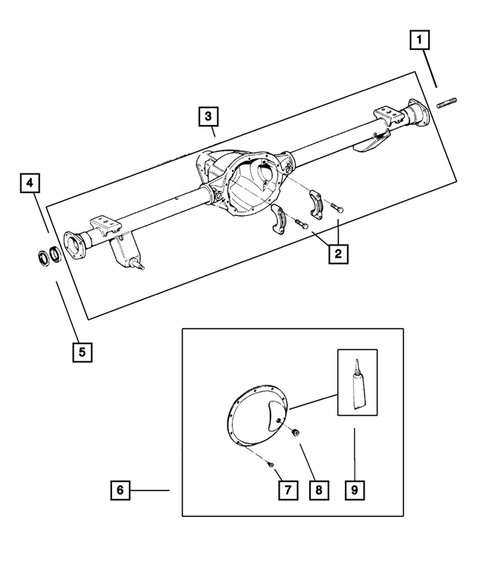 1
3
4
2
5
6
7
8
9