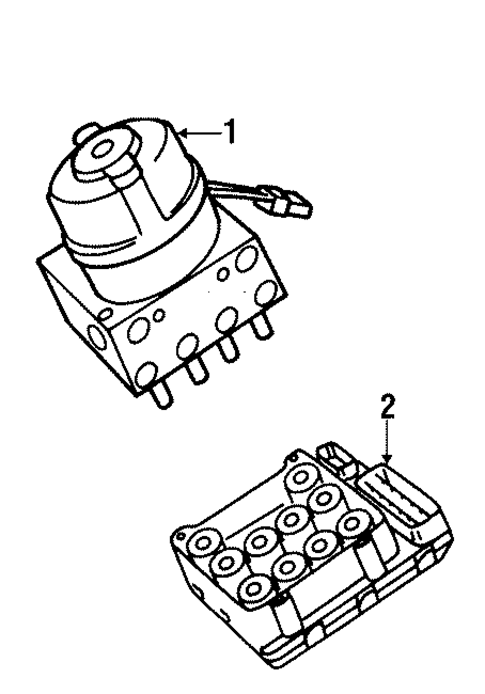 1

2