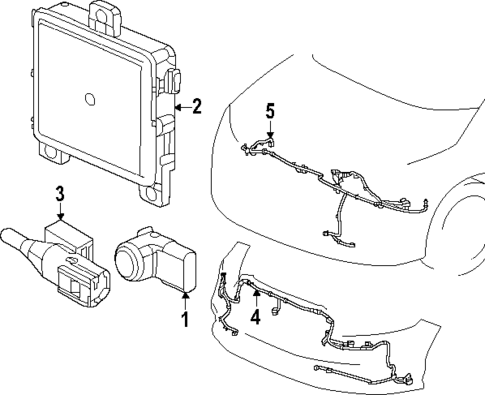 2
5
3
1
4