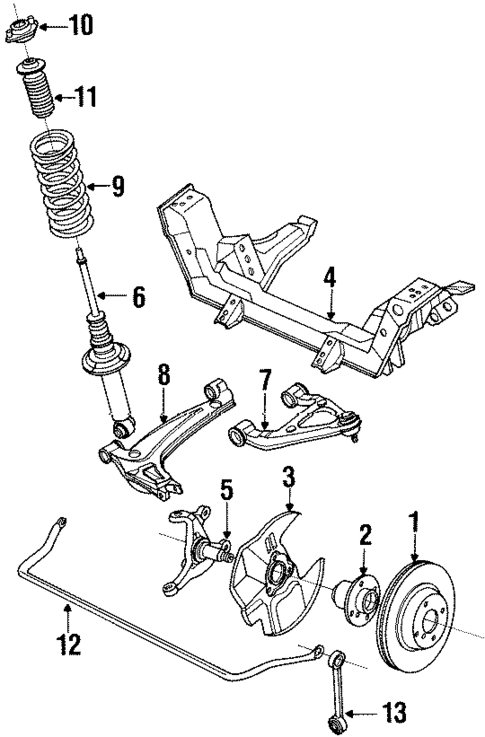 10
11
9
6
4
8
7
5
3
2
1
12
13