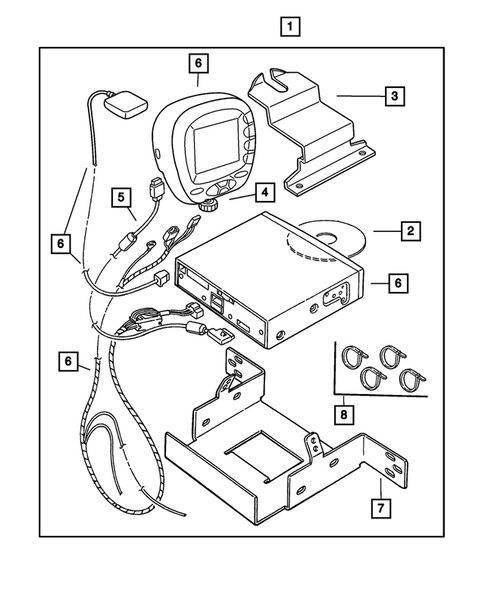 1
6
3
5
4
2
6
6
6
8
7