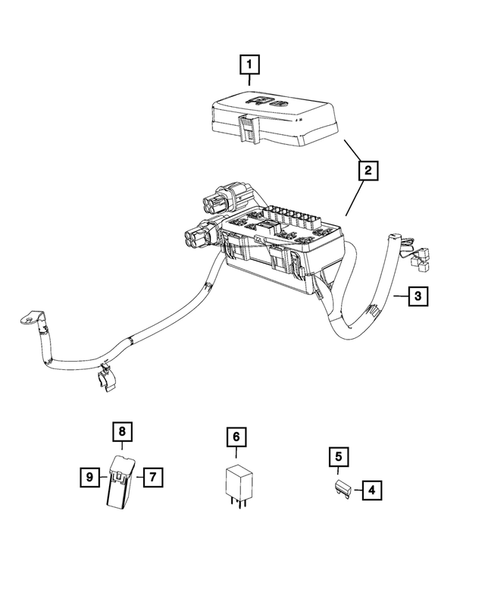 1
2
3
8
9
7
6
5
4