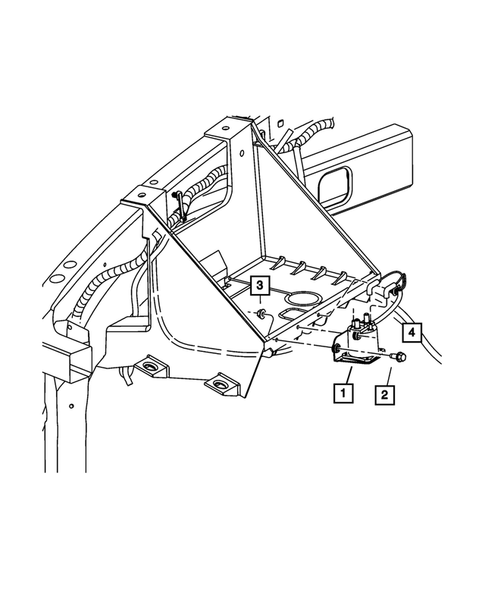 3
4
1
2