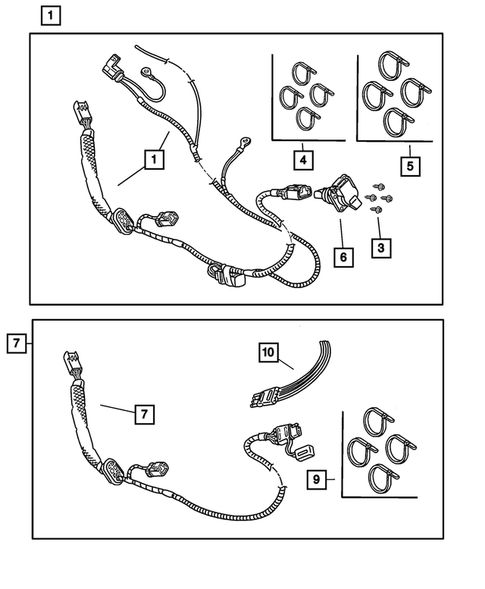 1

1

4

5

6

3

7

10

7

9