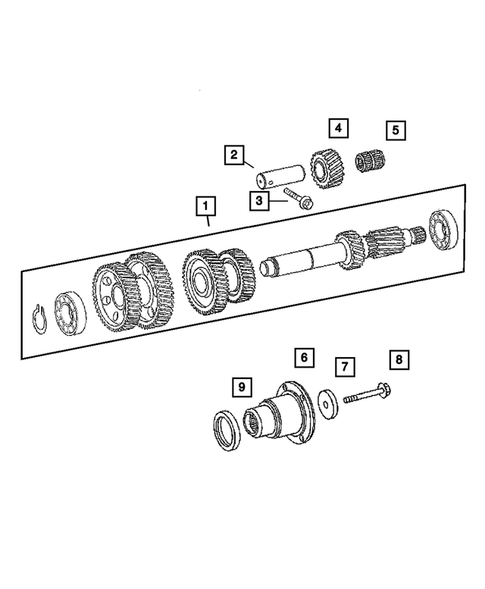 4
5
2
3
1
6
7
8
9