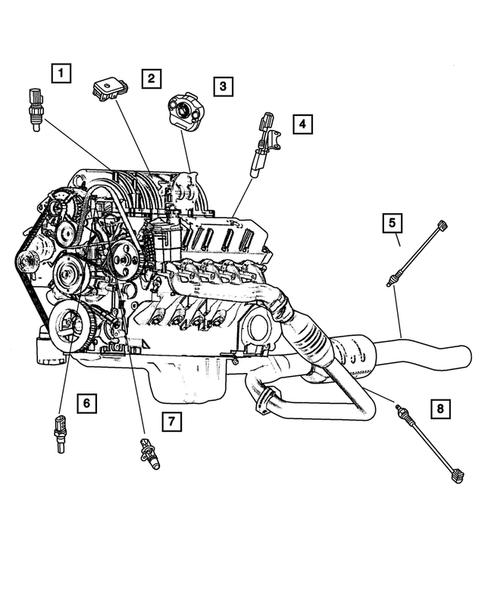 1
2
3
4
5
6
7
8