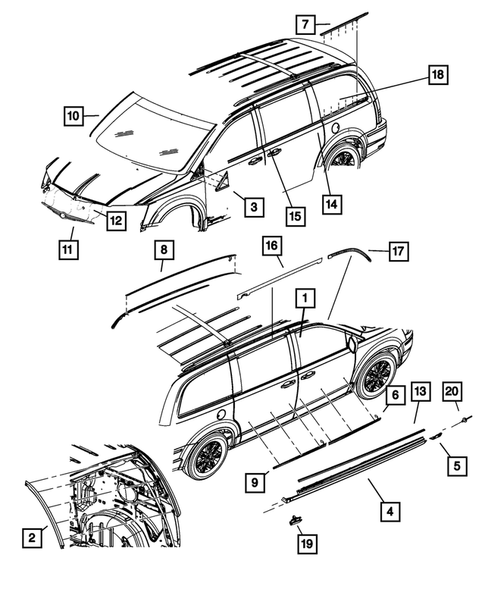 7
18
10
3
15
14
12
11
8
16
17
1
6
13
20
5
9
4
2
19