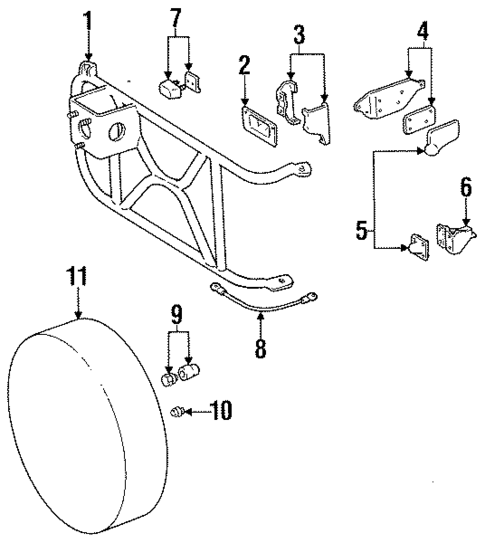 1
7
2
3
4
5
6
11
9
8
10