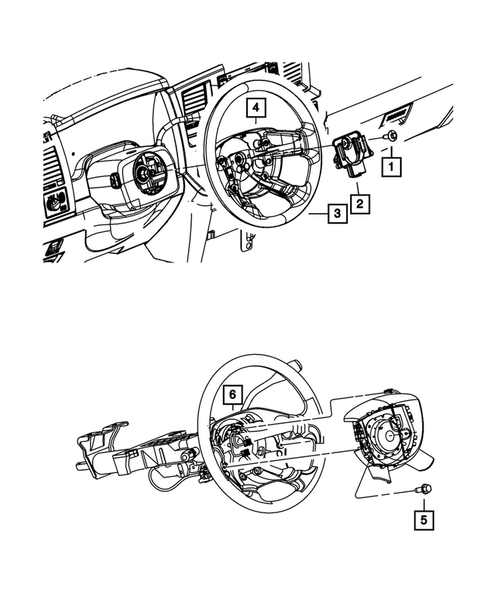 4
1
2
3
6
5