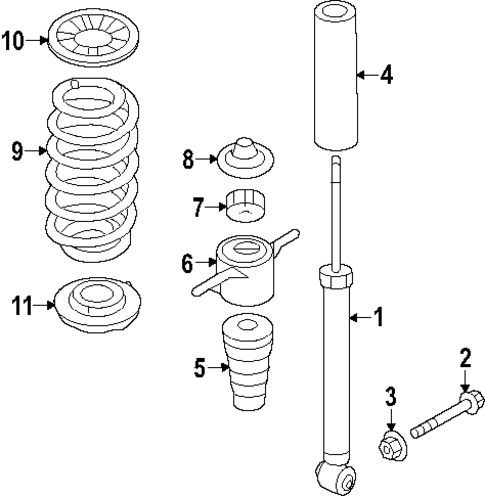 10
4
9
8
7
6
11
1
5
2
3