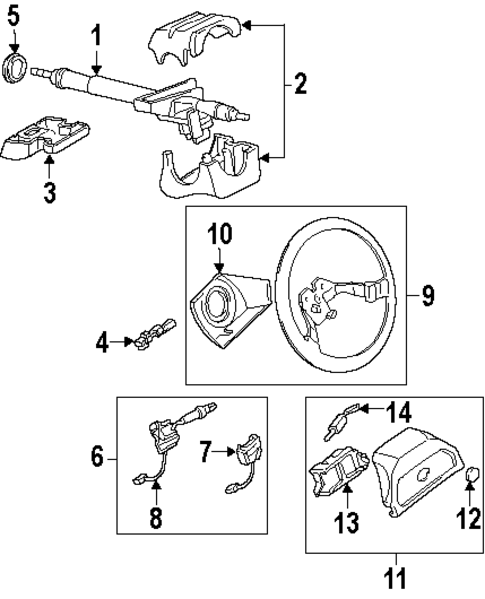 5
1
2
3
10
9
4
6
7
8
14
13
12
11