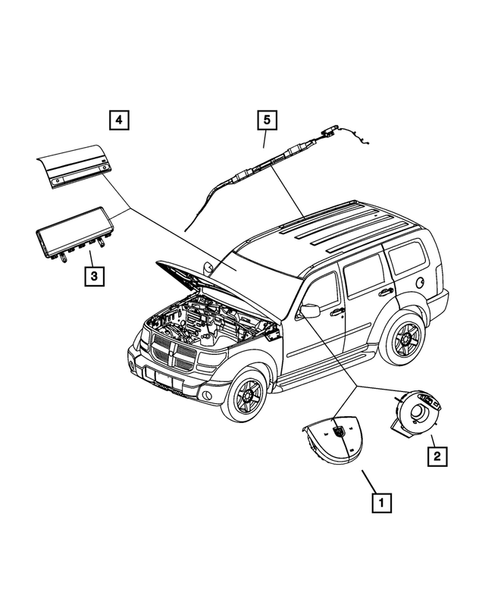 4

5

3

2

1