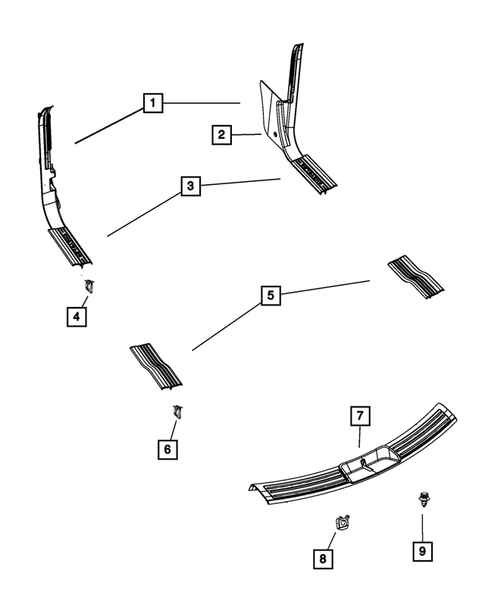 1
2
3
4
5
6
7
8
9