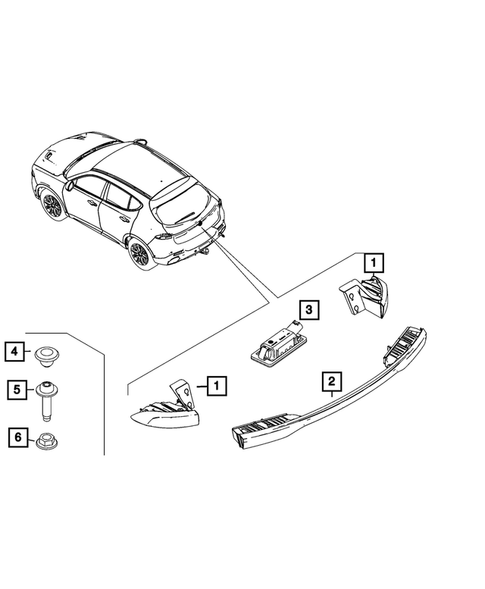 1
3
4
5
6
1
2