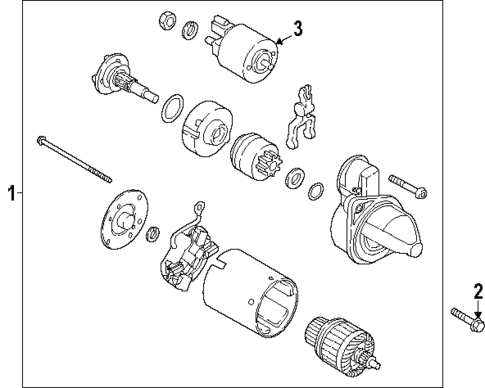 3
1
2