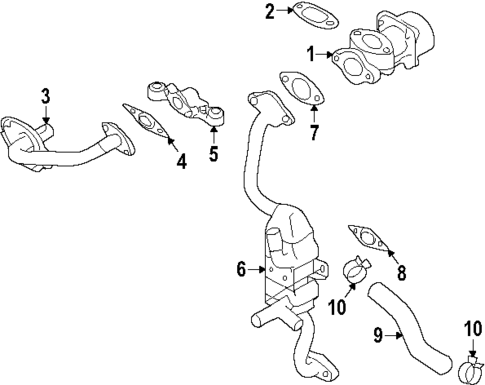 2
1
3
4
5
7
6
8
10
9
10