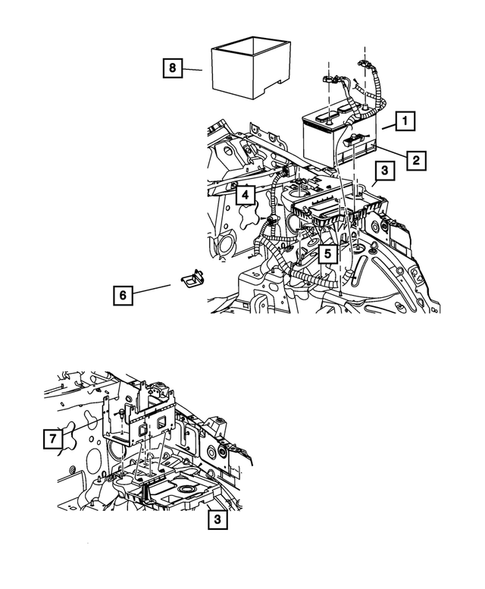 8
1
2
3
4
5
6
7
3