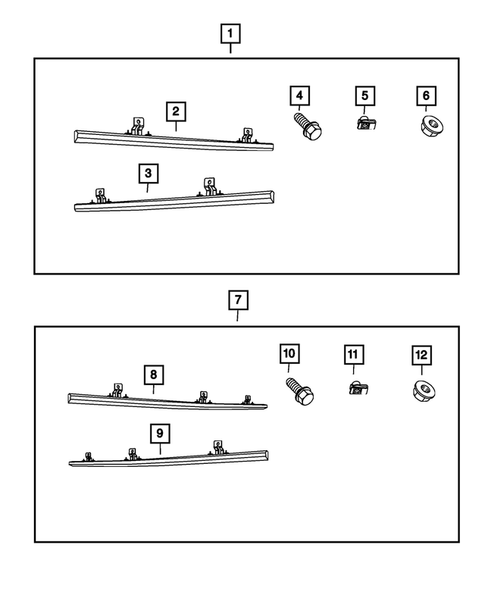 1
2
3
4
5
6
7
8
9
10
11
12