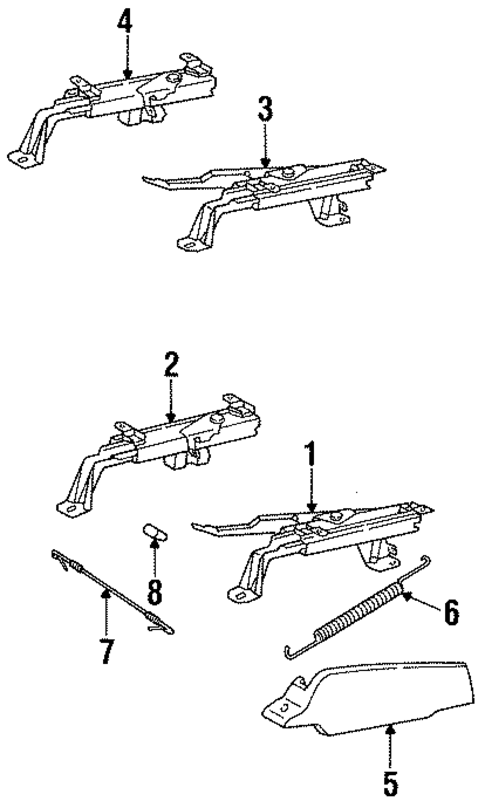 4
3
2
1
8
7
6
5