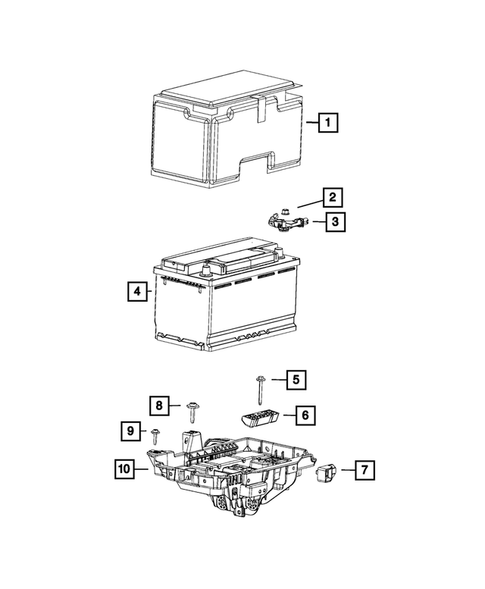 1
2
3
4
5
8
6
9
10
7