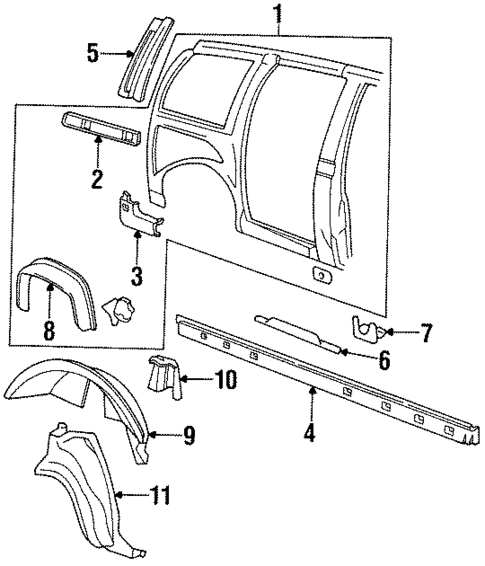 1
5
2
3
8
7
6
10
4
9
11