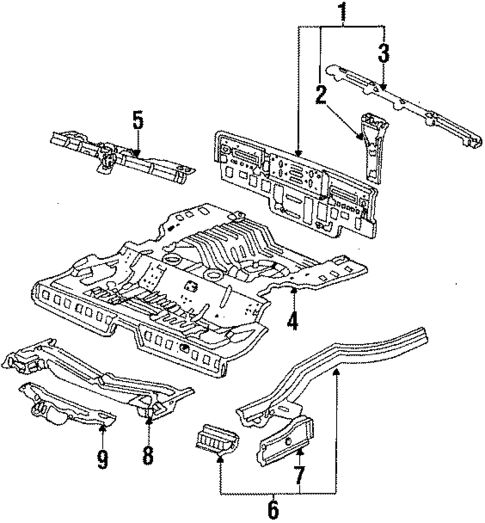 1
3
2
5
4
9
8
7
6