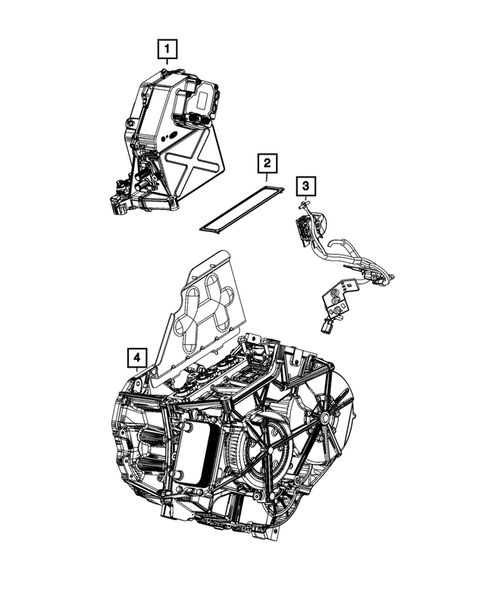 1
2
3
4