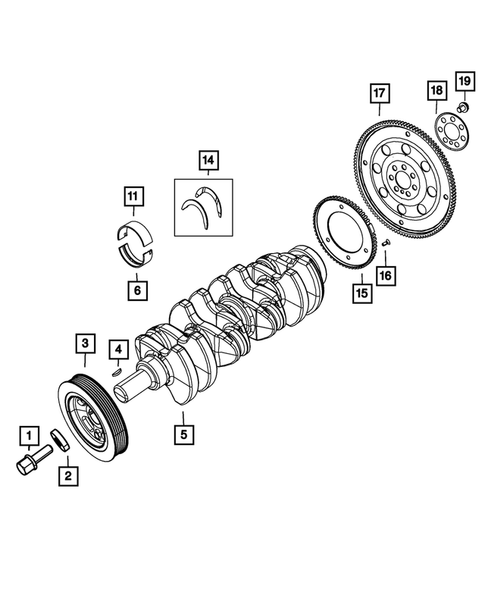 17
18
19
14
11
6
15
16
3
4
5
1
2