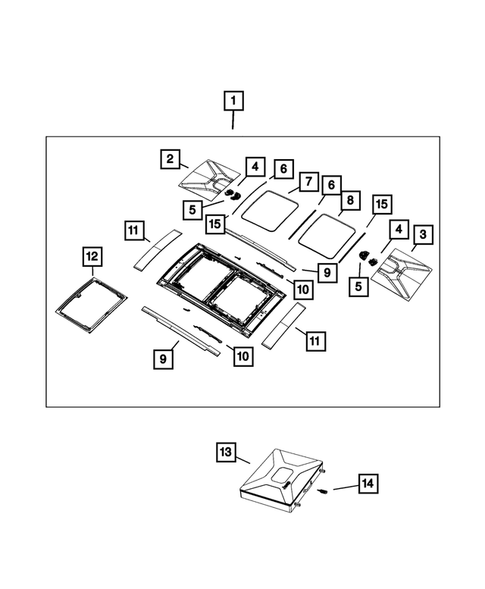 1
2
4
6
7
6
8
15
5
15
4
3
11
12
9
5
10
11
9
10
13
14